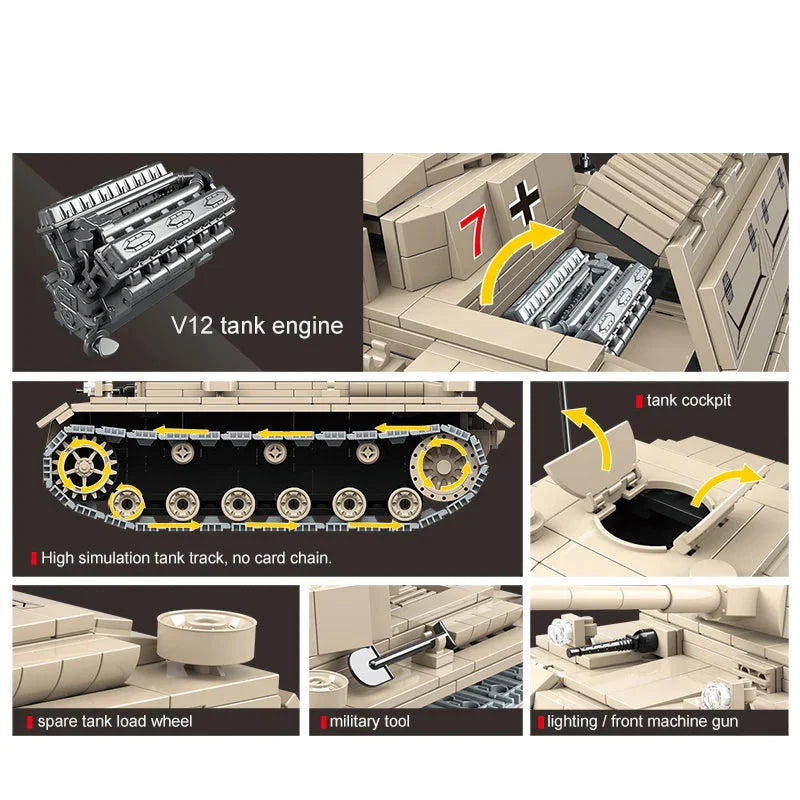 V12 tank engine

7

tank cockpit

High simulation tank track, no card chain.

spare tank load wheel

military tool

lighting / front machine gun