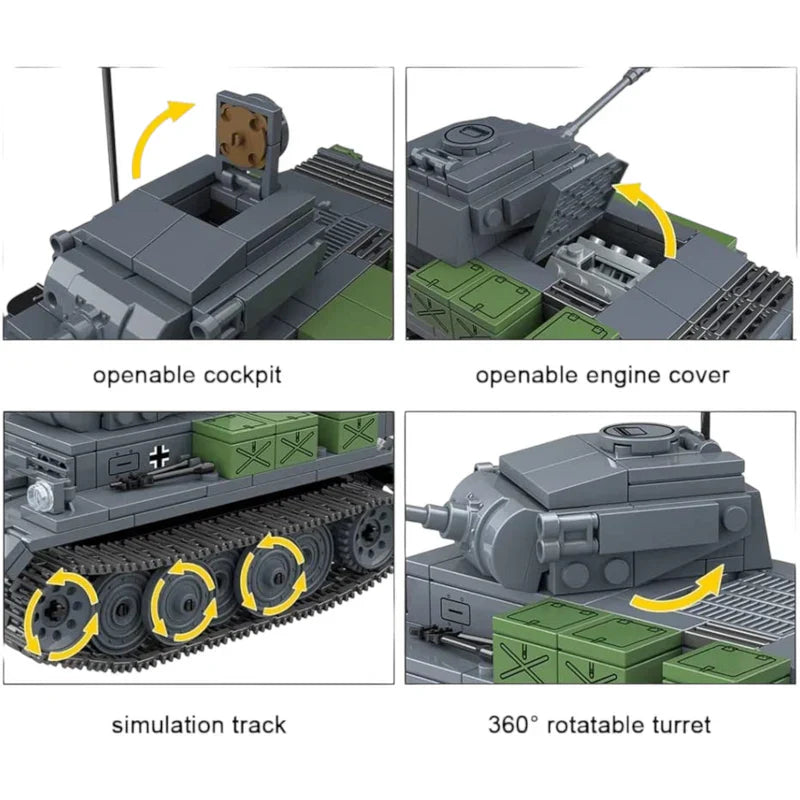 openable cockpit

openable engine cover

simulation track

360° rotatable turret