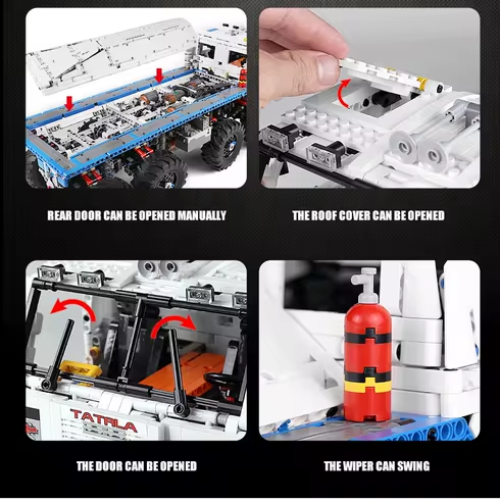 REAR DOOR CAN BE OPENED MANUALLY

THE ROOF COVER CAN BE OPENED

TATRLA

THE DOOR CAN BE OPENED

THE WIPER CAN SWING