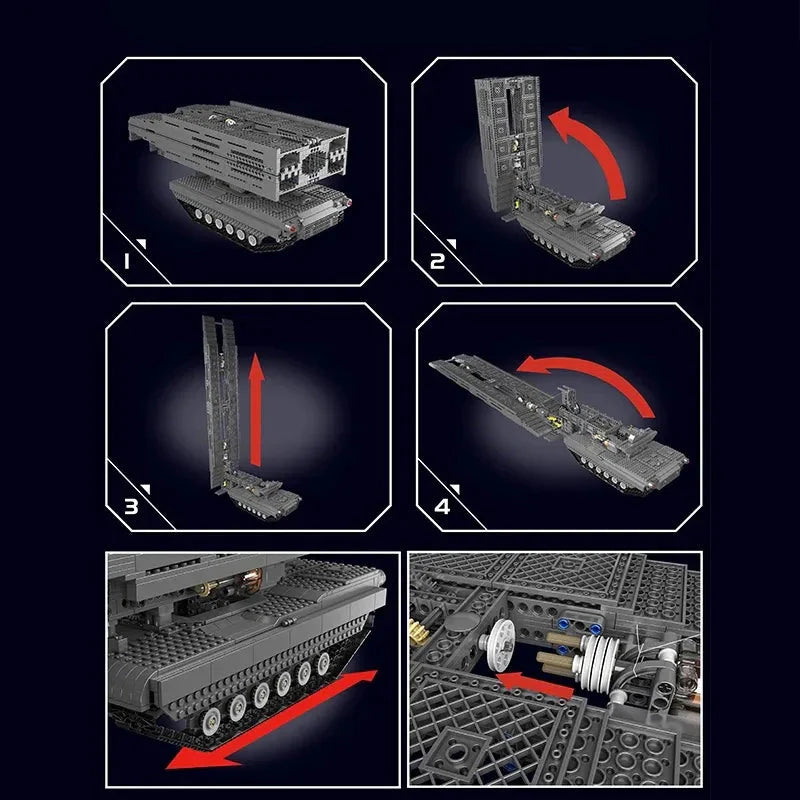 1

2

3

4